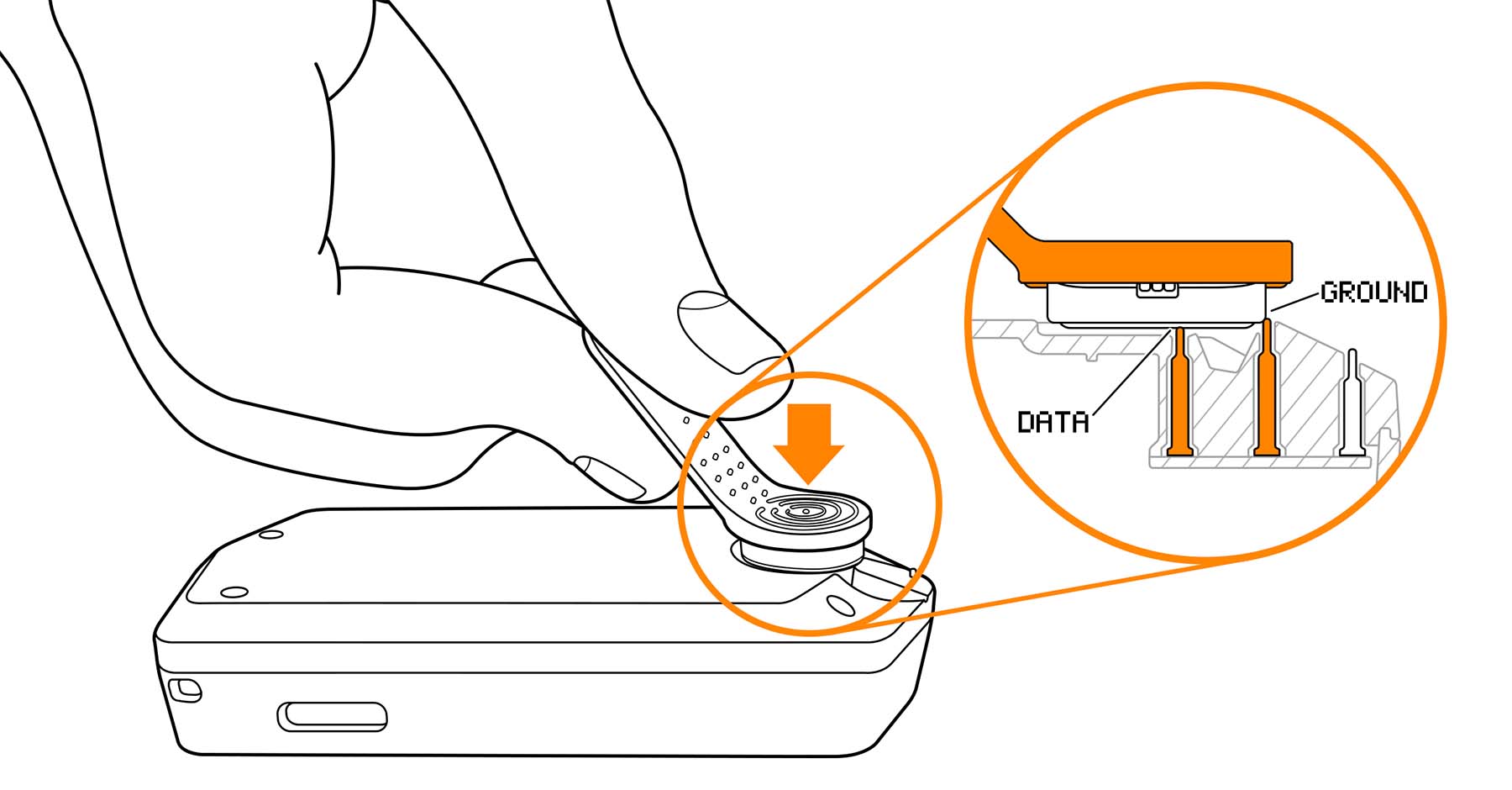 GROUND

DATA