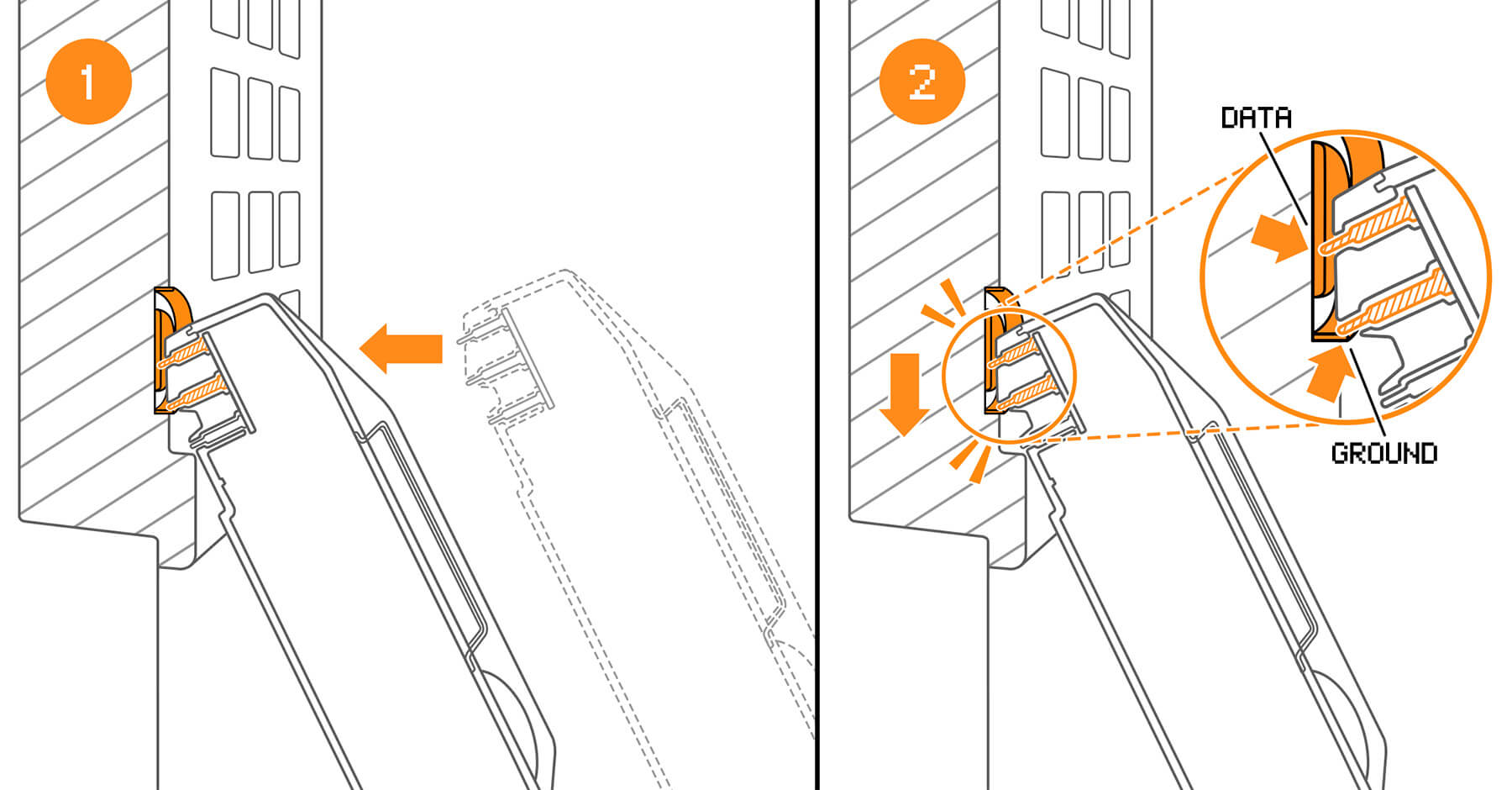 1

2

DATA

GROUND